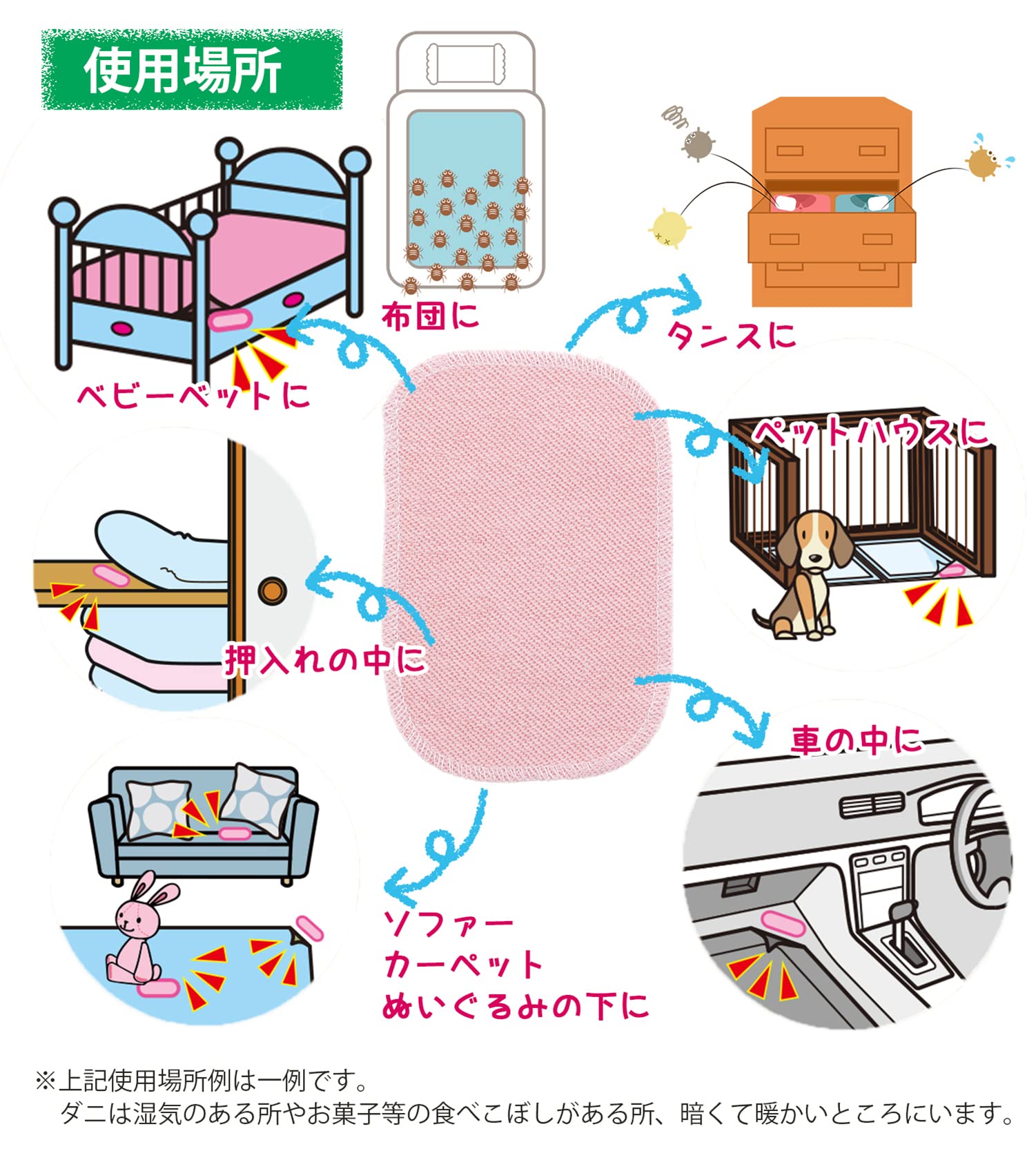 使用場所

布団に

タンスに

ベビーベットに

ペットハウスに

押入れの中に

車の中に

ソファー
カーペット
ぬいぐるみの下に

※上記使用場所例は一例です。
ダニは湿気のある所やお菓子等の食べこぼしがある所、暗くて暖かいところにいます。